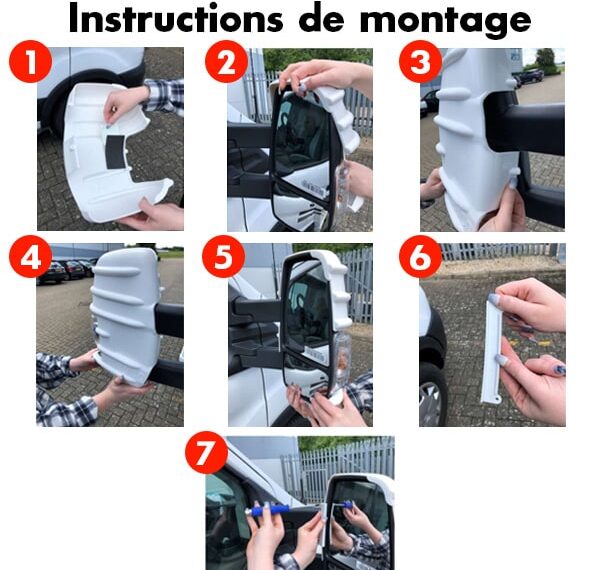 Instructions de montage

1

2

3

4

5

6

7